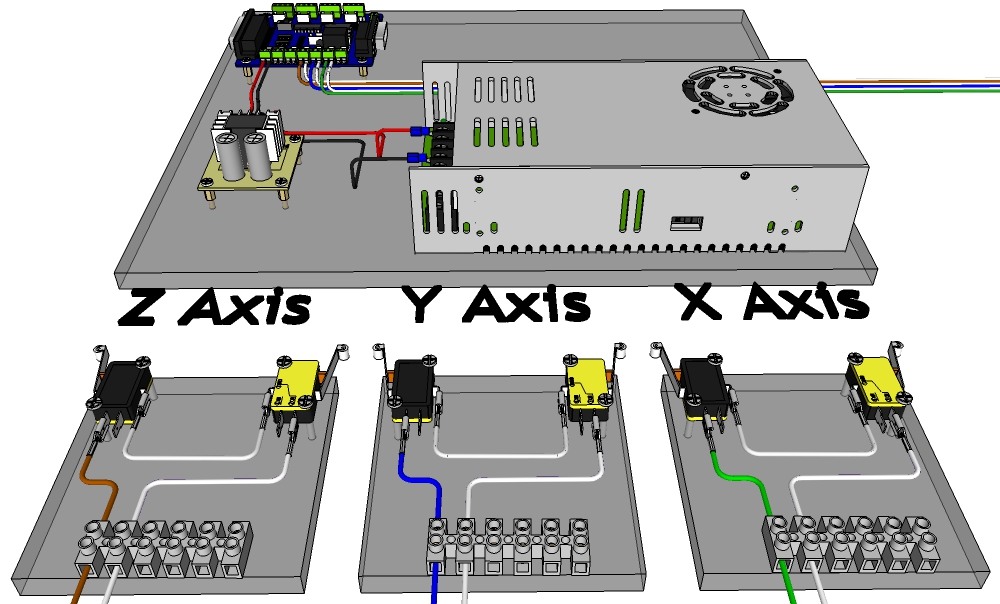 Z Axis
Y Axis
X Axis