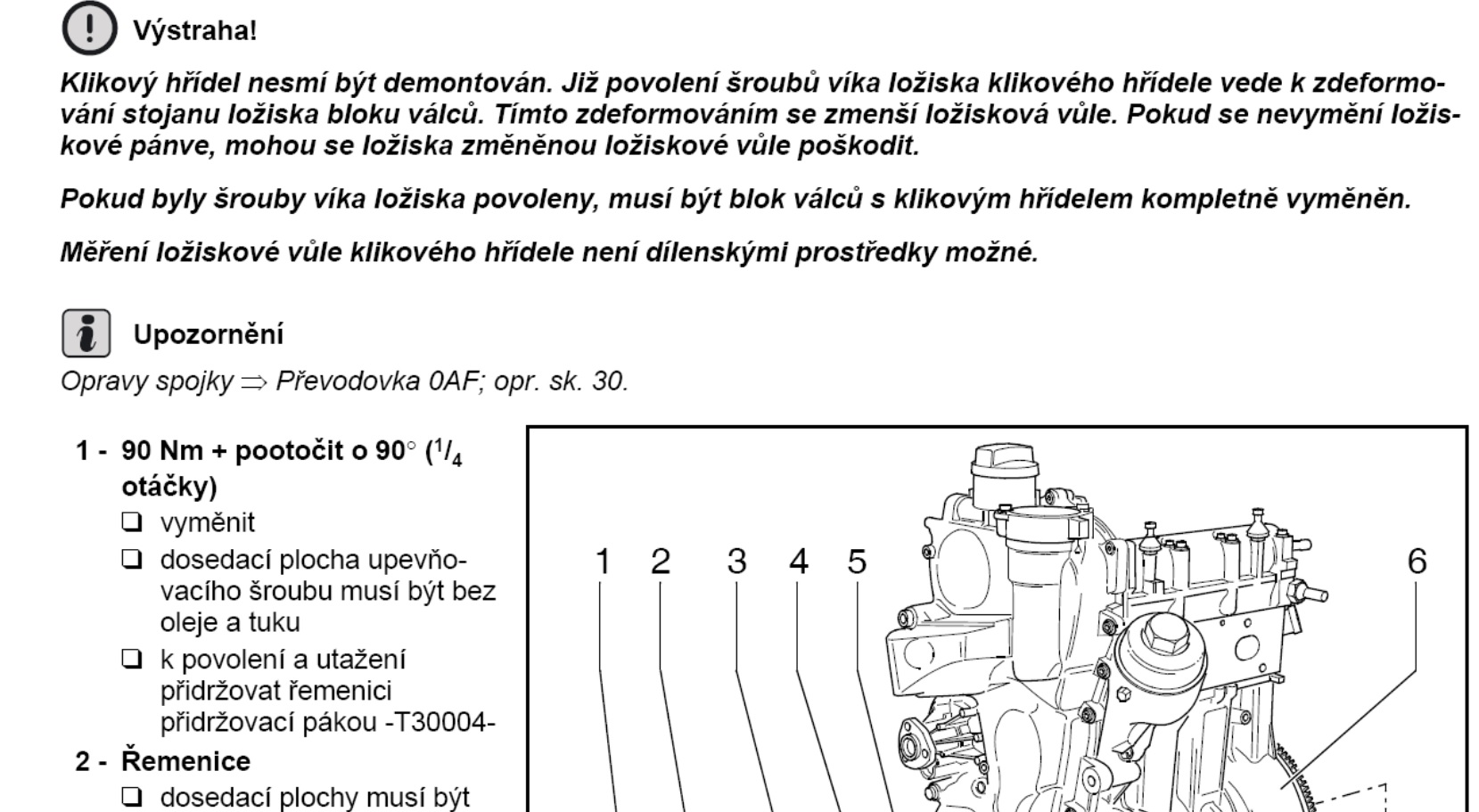 Výstraha!

Klikový hřídel nesmí být demontován. Již povolení šroubů víka ložiska klikového hřídele vede k zdeformování stojanu ložiska bloku válců. Tímto zdeformováním se zmenší ložisková vůle. Pokud se nevymění ložiskové pánve, mohou se ložiska změněnou ložiskové vůle poškodit.

Pokud byly šrouby víka ložiska povoleny, musí být blok válců s klikovým hřídelem kompletně vyměněn.

Měření ložiskové vůle klikového hřídele není dílenskými prostředky možné.

Upozornění

Opravy spojky ⇒ Převodovka 0AF; opr. sk. 30.

1 - 90 Nm + pootočit o 90° ($^1/_4$ otáčky)
❑ vyměnit
❑ dosedací plocha upevňovacího šroubu musí být bez oleje a tuku
❑ k povolení a utažení přidržovat řemenici přidržovací pákou -T30004-

2 - Řemenice
❑ dosedací plochy musí být

1 2 3 4 5 6