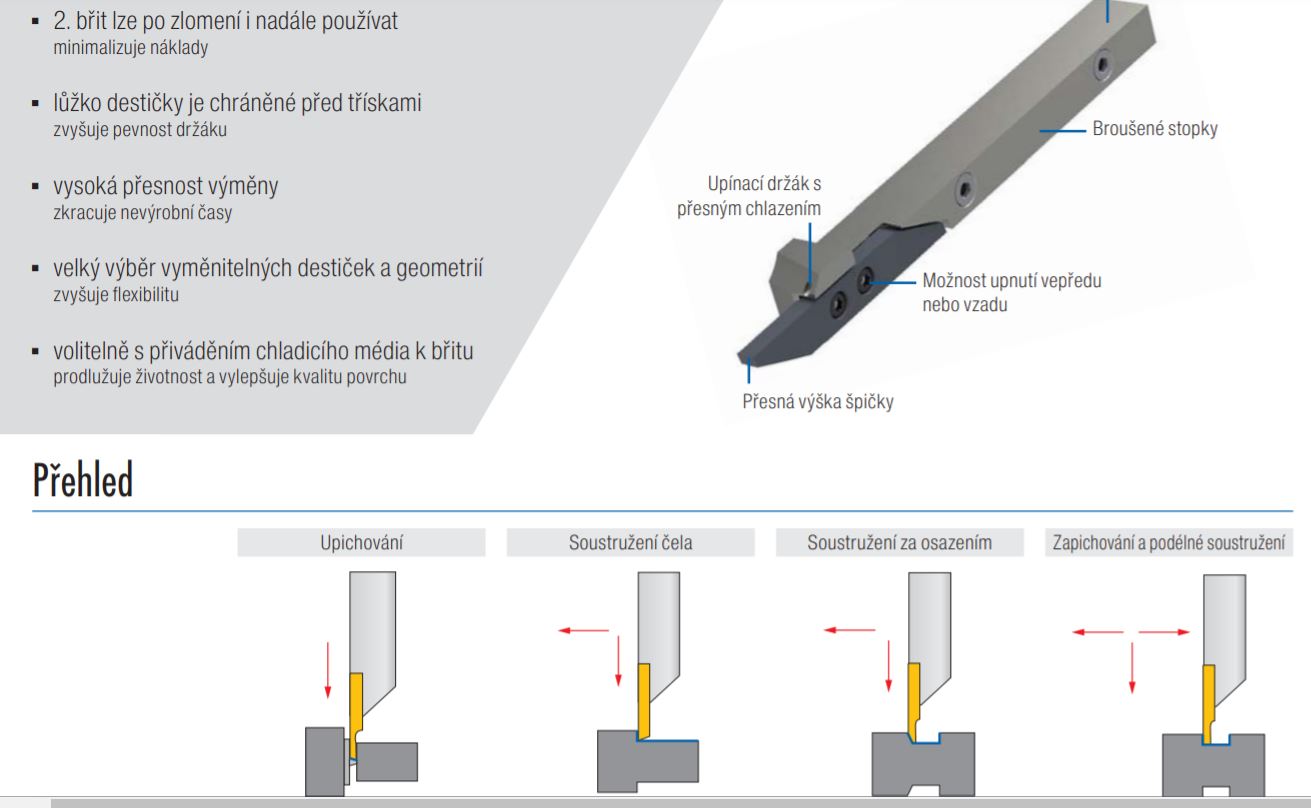 ▪ 2. břit lze po zlomení i nadále používat
minimalizuje náklady

▪ lůžko destičky je chráněné před třískami
zvyšuje pevnost držáku

▪ vysoká přesnost výměny
zkracuje nevýrobní časy

▪ velký výběr vyměnitelných destiček a geometrií
zvyšuje flexibilitu

▪ volitelně s přiváděním chladicího média k břitu
prodlužuje životnost a vylepšuje kvalitu povrchu

Broušené stopky

Upínací držák s přesným chlazením

Možnost upnutí vepředu nebo vzadu

Přesná výška špičky

Přehled

Upichování

Soustružení čela

Soustružení za osazením

Zapichování a podélné soustružení