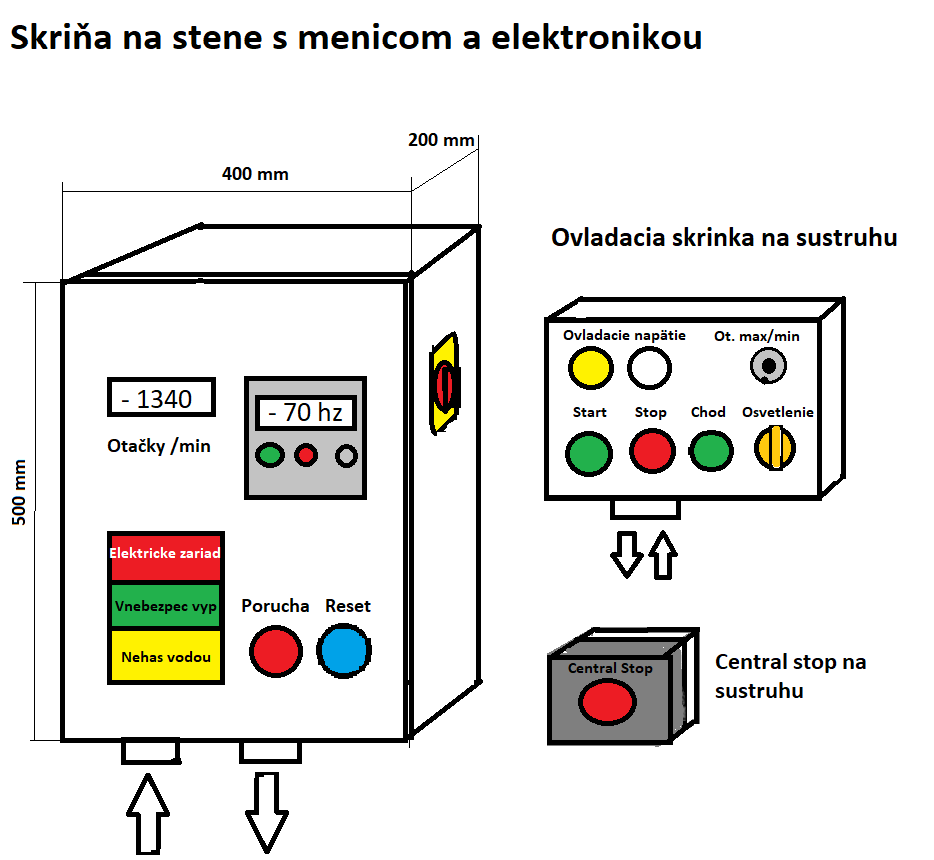 Skriňa na stene s menicom a elektronikou

200 mm

400 mm

500 mm

- 1340

Otačky /min

- 70 hz

Elektricke zariad

Vnebezpec vyp

Nehas vodou

Porucha

Reset

Ovladacia skrinka na sustruhu

Ovladacie napätie

Ot. max/min

Start

Stop

Chod

Osvetlenie

Central Stop

Central stop na sustruhu