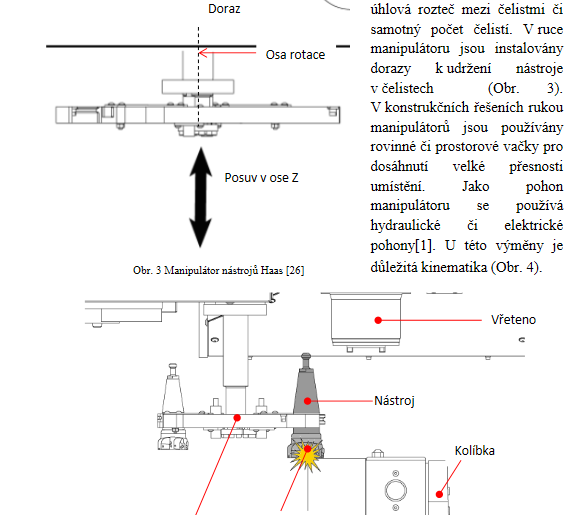 Doraz

Osa rotace

Posuv v ose Z

Obr. 3 Manipulátor nástrojů Haas [26]

úhlová rozteč mezi čelistmi či samotný počet čelistí. V ruce manipulátoru jsou instalovány dorazy k udržení nástroje v čelistech (Obr. 3). V konstrukčních řešeních rukou manipulátorů jsou používány rovinné či prostorové vačky pro dosáhnutí velké přesnosti umístění. Jako pohon manipulátoru se používá hydraulické či elektrické pohony[1]. U této výměny je důležitá kinematika (Obr. 4).

Vřeteno

Nástroj

Kolíbka