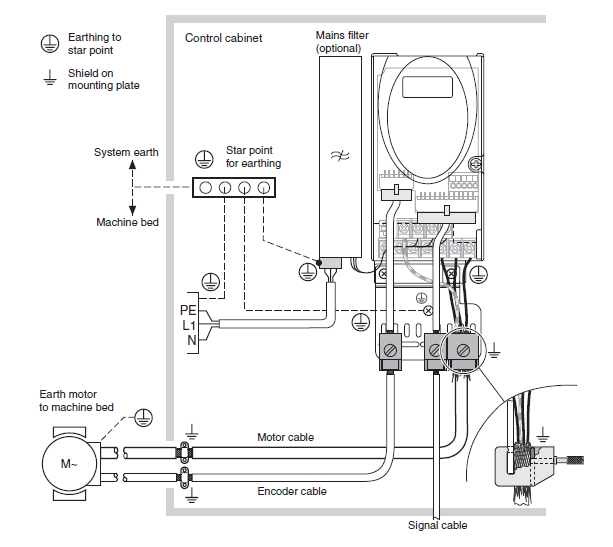 Earthing to star point

Shield on mounting plate

Control cabinet

Mains filter (optional)

System earth

Star point for earthing

Machine bed

PE
L1
N

Earth motor to machine bed

M~

Motor cable

Encoder cable

Signal cable