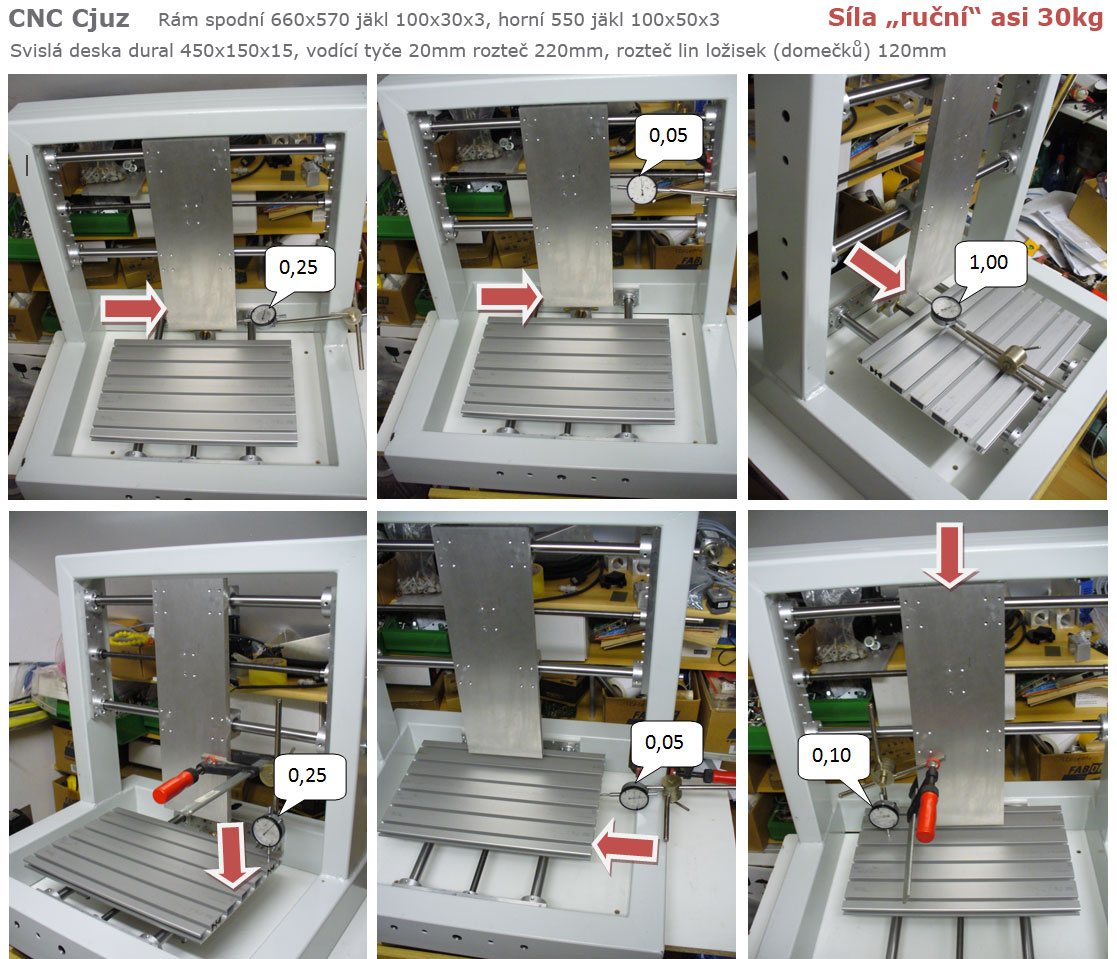 CNC Cjuz Rám spodní 660x570 jäkl 100x30x3, horní 550 jäkl 100x50x3 Síla „ruční“ asi 30kg

Svislá deska dural 450x150x15, vodící tyče 20mm rozteč 220mm, rozteč lin ložisek (domečků) 120mm

0,25

0,05

1,00

0,25

0,05

0,10