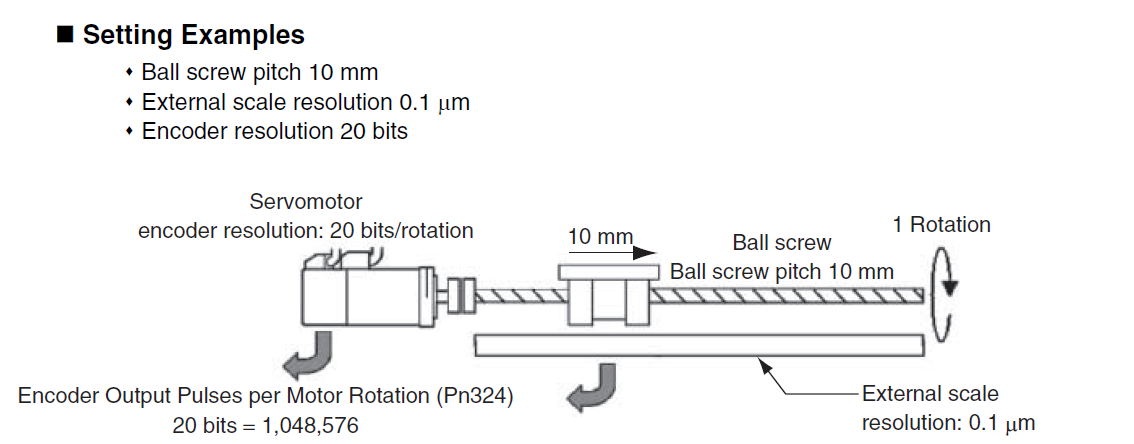 ■ Setting Examples

• Ball screw pitch 10 mm
• External scale resolution 0.1 μm
• Encoder resolution 20 bits

Servomotor
encoder resolution: 20 bits/rotation

10 mm

Ball screw
Ball screw pitch 10 mm

1 Rotation

Encoder Output Pulses per Motor Rotation (Pn324)
20 bits = 1,048,576

External scale
resolution: 0.1 μm