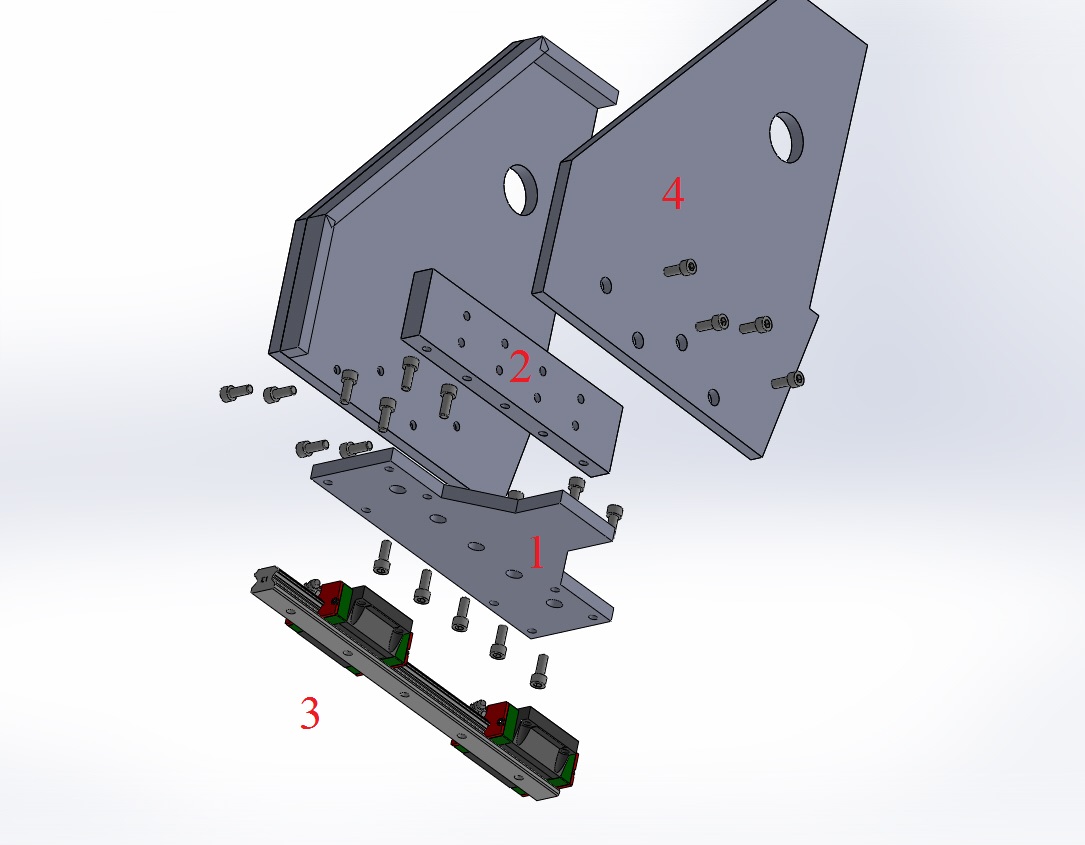 4
2
1
3