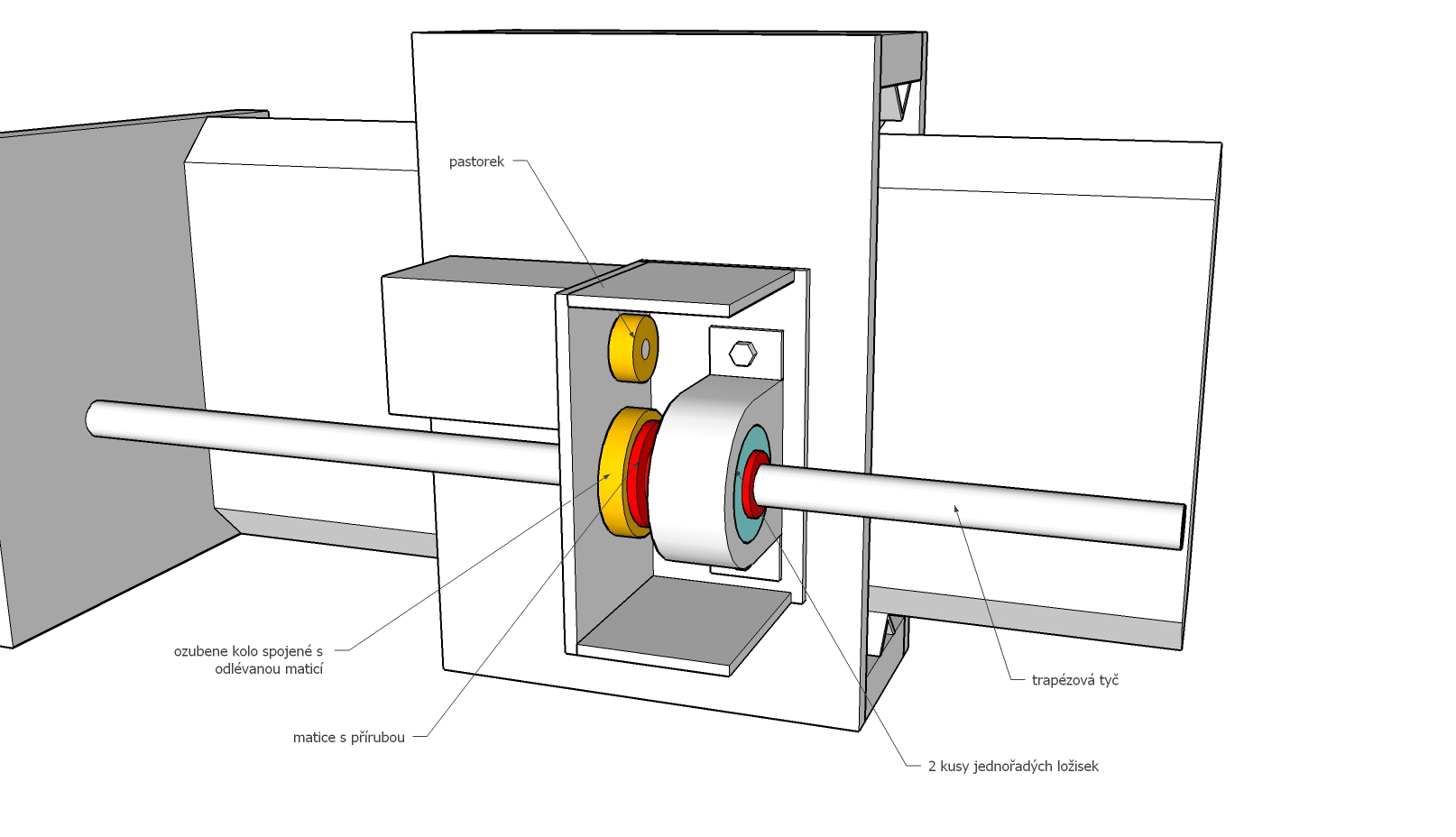 pastorek

ozubene kolo spojené s odlévanou maticí

matice s přírubou

trapézová tyč

2 kusy jednořadých ložisek