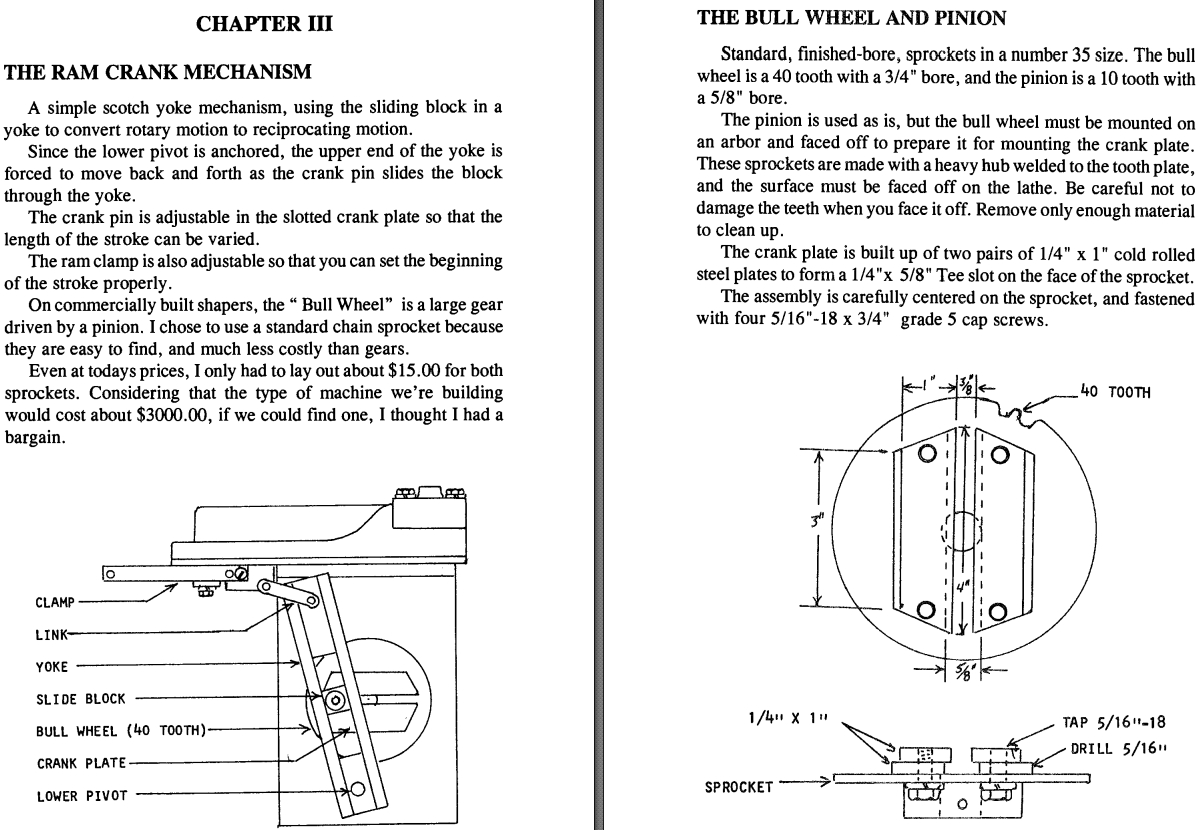 CHAPTER III

THE RAM CRANK MECHANISM

A simple scotch yoke mechanism, using the sliding block in a yoke to convert rotary motion to reciprocating motion.

Since the lower pivot is anchored, the upper end of the yoke is forced to move back and forth as the crank pin slides the block through the yoke.

The crank pin is adjustable in the slotted crank plate so that the length of the stroke can be varied.

The ram clamp is also adjustable so that you can set the beginning of the stroke properly.

On commercially built shapers, the " Bull Wheel" is a large gear driven by a pinion. I chose to use a standard chain sprocket because they are easy to find, and much less costly than gears.

Even at todays prices, I only had to lay out about $15.00 for both sprockets. Considering that the type of machine we're building would cost about $3000.00, if we could find one, I thought I had a bargain.

CLAMP
LINK
YOKE
SLIDE BLOCK
BULL WHEEL (40 TOOTH)
CRANK PLATE
LOWER PIVOT

THE BULL WHEEL AND PINION

Standard, finished-bore, sprockets in a number 35 size. The bull wheel is a 40 tooth with a 3/4" bore, and the pinion is a 10 tooth with a 5/8" bore.

The pinion is used as is, but the bull wheel must be mounted on an arbor and faced off to prepare it for mounting the crank plate. These sprockets are made with a heavy hub welded to the tooth plate, and the surface must be faced off on the lathe. Be careful not to damage the teeth when you face it off. Remove only enough material to clean up.

The crank plate is built up of two pairs of 1/4" x 1" cold rolled steel plates to form a 1/4"x 5/8" Tee slot on the face of the sprocket.

The assembly is carefully centered on the sprocket, and fastened with four 5/16"-18 x 3/4" grade 5 cap screws.

1"
3/8"
40 TOOTH
3"
4"
5/8"

1/4" X 1"
TAP 5/16"-18
DRILL 5/16"
SPROCKET