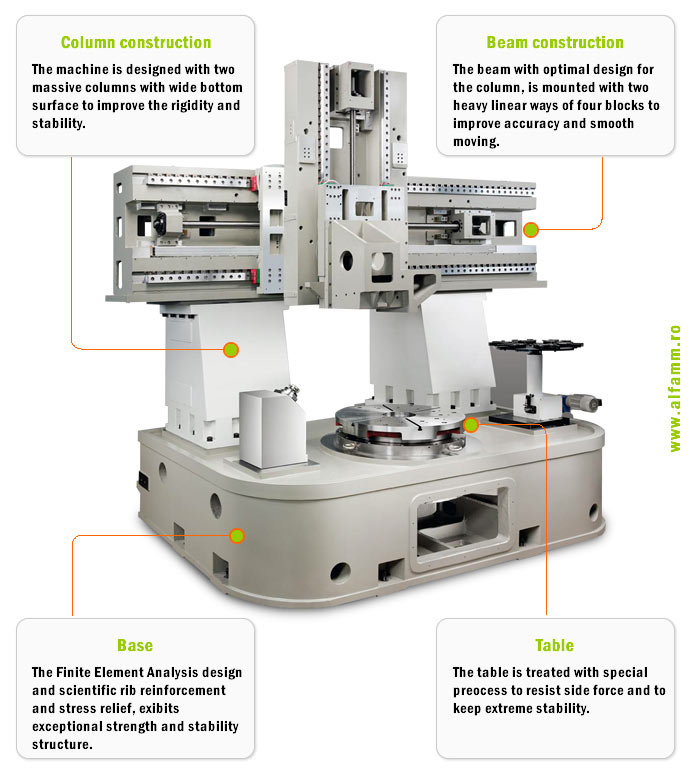 Column construction

The machine is designed with two massive columns with wide bottom surface to improve the rigidity and stability.

Beam construction

The beam with optimal design for the column, is mounted with two heavy linear ways of four blocks to improve accuracy and smooth moving.

www.alfamm.ro

Base

The Finite Element Analysis design and scientific rib reinforcement and stress relief, exibits exceptional strength and stability structure.

Table

The table is treated with special preocess to resist side force and to keep extreme stability.