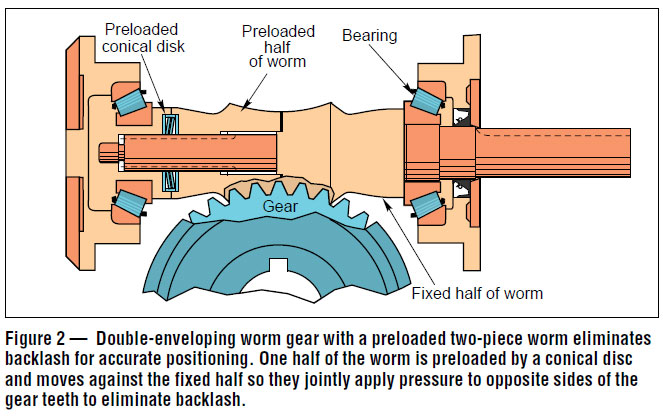 Preloaded conical disk

Preloaded half of worm

Bearing

Gear

Fixed half of worm

Figure 2 — Double-enveloping worm gear with a preloaded two-piece worm eliminates backlash for accurate positioning. One half of the worm is preloaded by a conical disc and moves against the fixed half so they jointly apply pressure to opposite sides of the gear teeth to eliminate backlash.