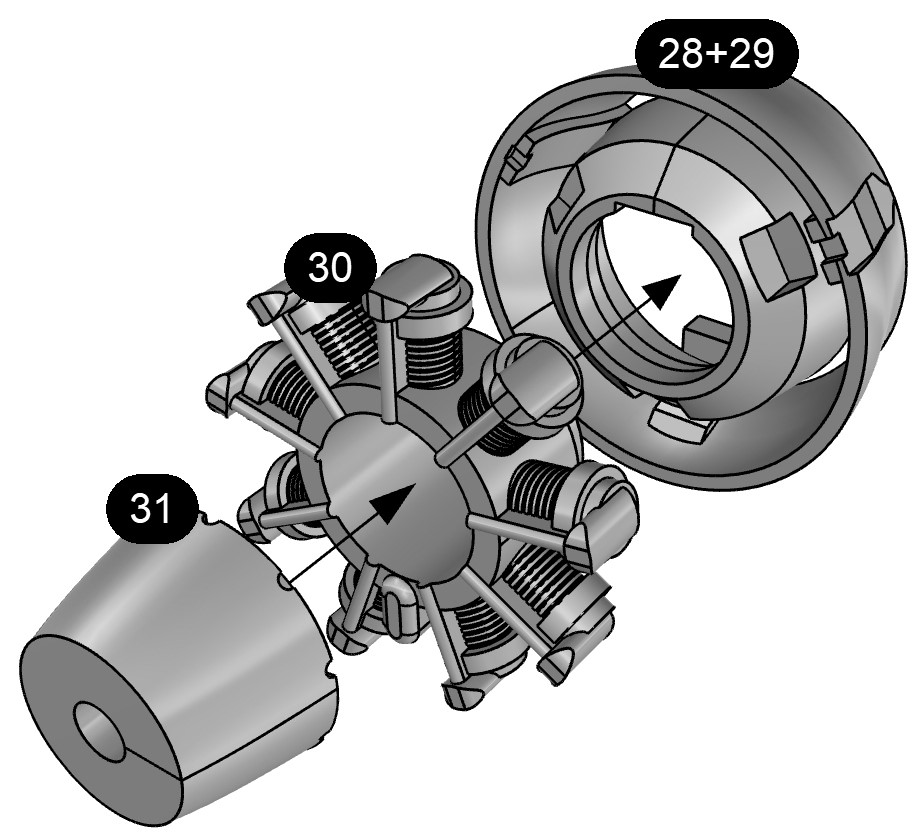 28+29

30

31