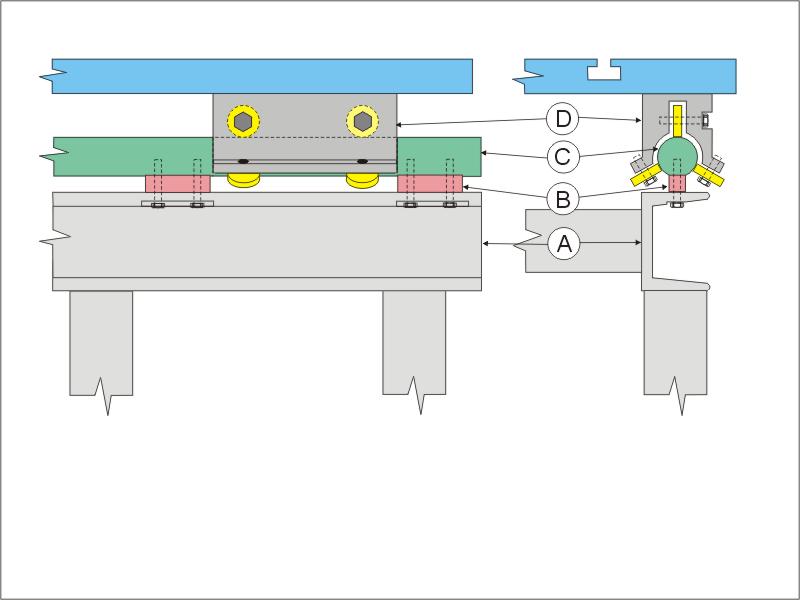 D
C
B
A